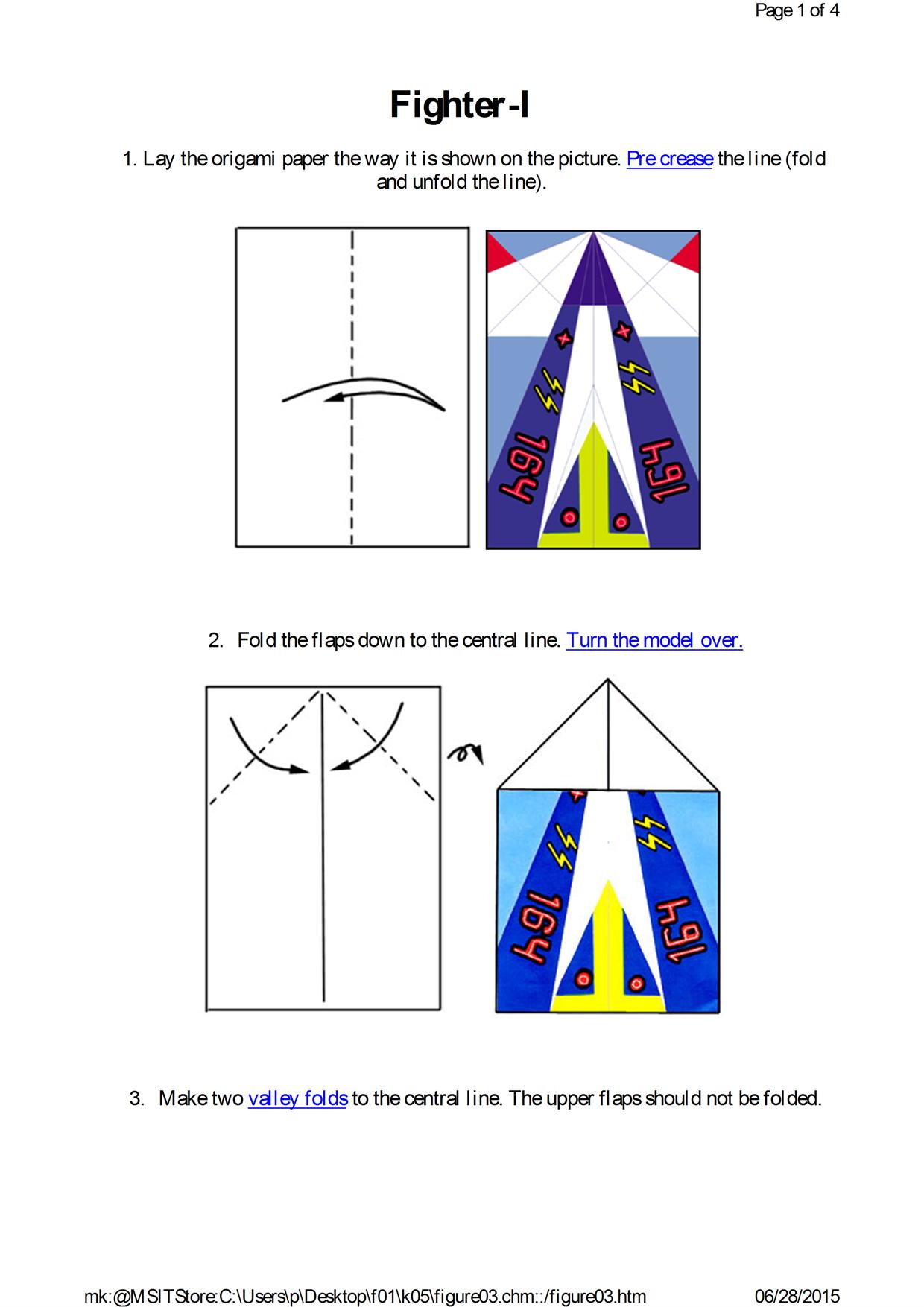 Page 1 of 4

Fighter-I

1. Lay the origami paper the way it is shown on the picture. Pre crease the line (fold and unfold the line).

164

164

2. Fold the flaps down to the central line. Turn the model over.

164

164

3. Make two valley folds to the central line. The upper flaps should not be folded.

mk:@MSITStore:C:\Users\p\Desktop\f01\k05\figure03.chm::/figure03.htm 06/28/2015