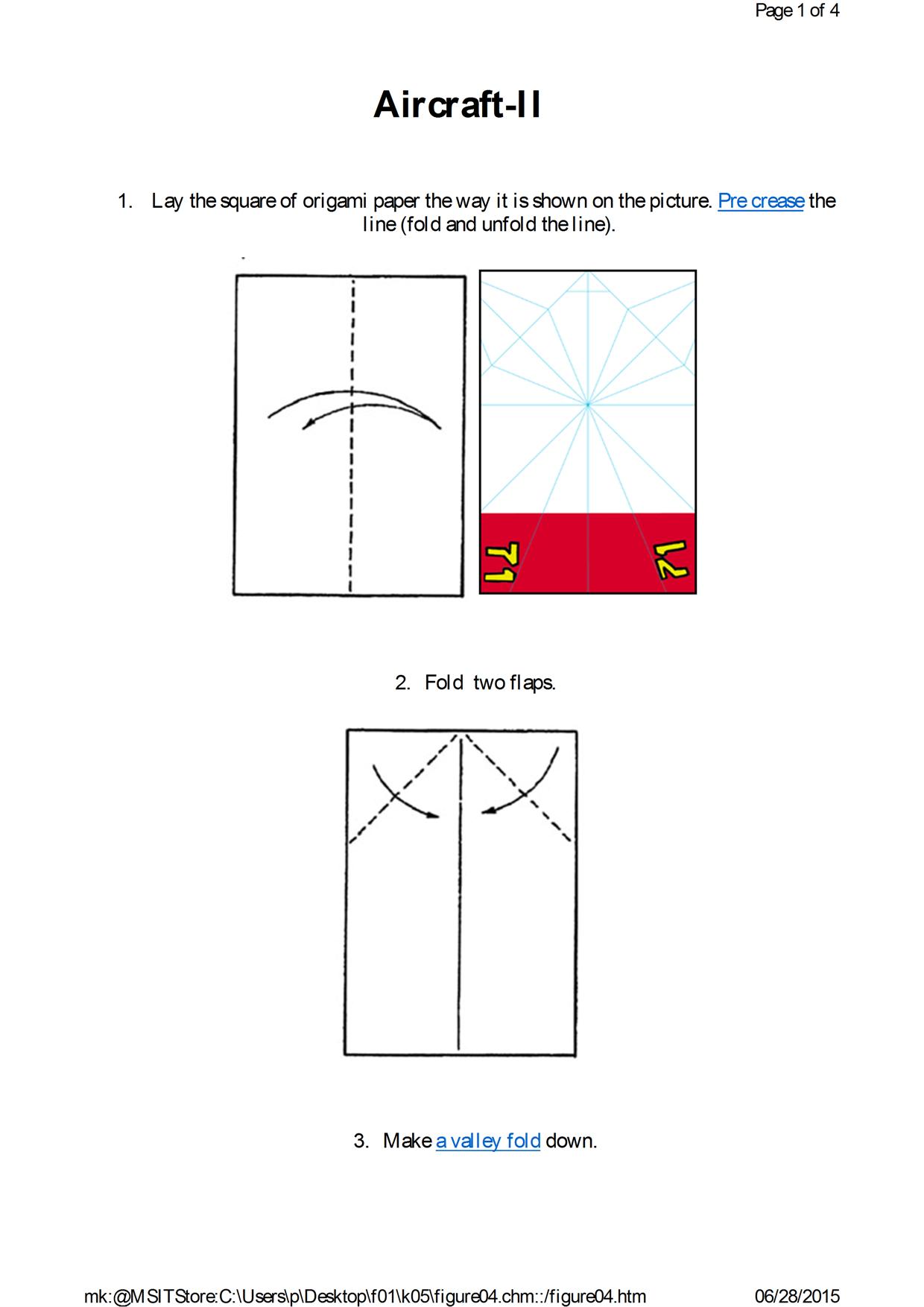 Page 1 of 4

Aircraft-II

1. Lay the square of origami paper the way it is shown on the picture. Pre crease the line (fold and unfold the line).

71

71

2. Fold two flaps.

3. Make a valley fold down.

mk:@MSITStore:C:\Users\p\Desktop\f01\k05\figure04.chm::/figure04.htm

06/28/2015