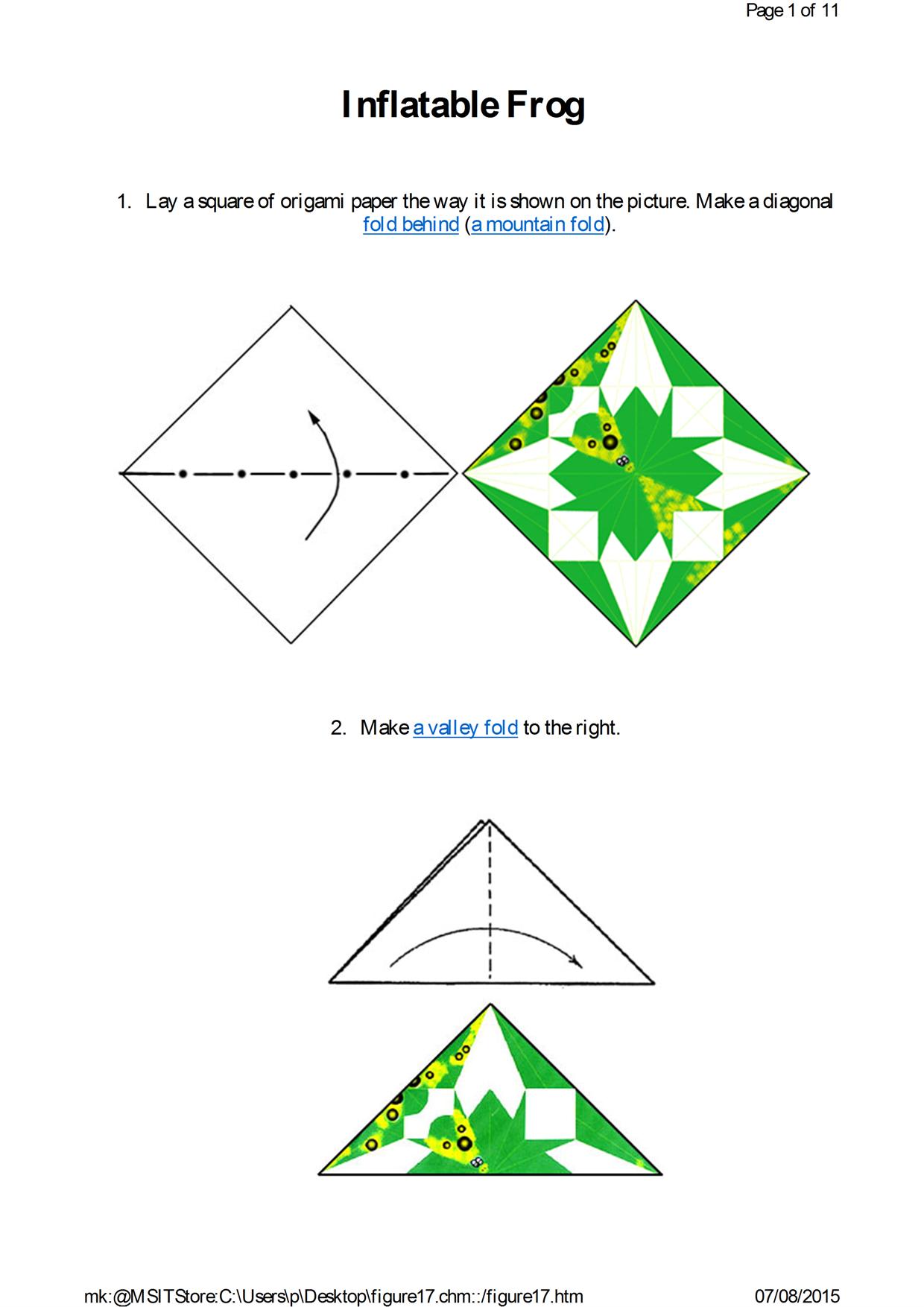 Page 1 of 11

Inflatable Frog

1. Lay a square of origami paper the way it is shown on the picture. Make a diagonal fold behind (a mountain fold).

2. Make a valley fold to the right.

mk:@MSITStore:C:\Users\p\Desktop\figure17.chm::/figure17.htm

07/08/2015