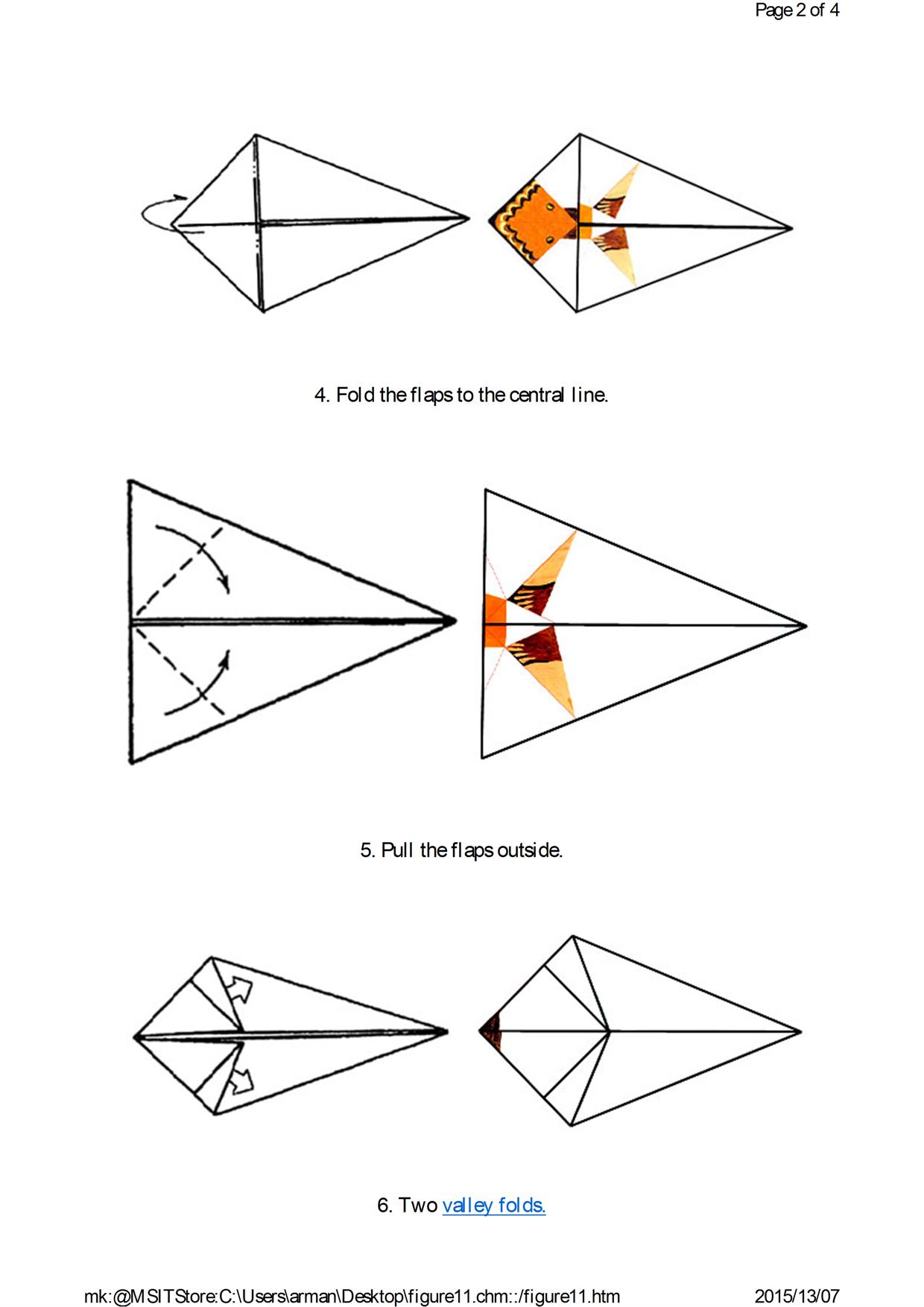 Page 2 of 4

4. Fold the flaps to the central line.

5. Pull the flaps outside.

6. Two valley folds.

mk:@MSITStore:C:\Users\arman\Desktop\figure11.chm::/figure11.htm 2015/13/07