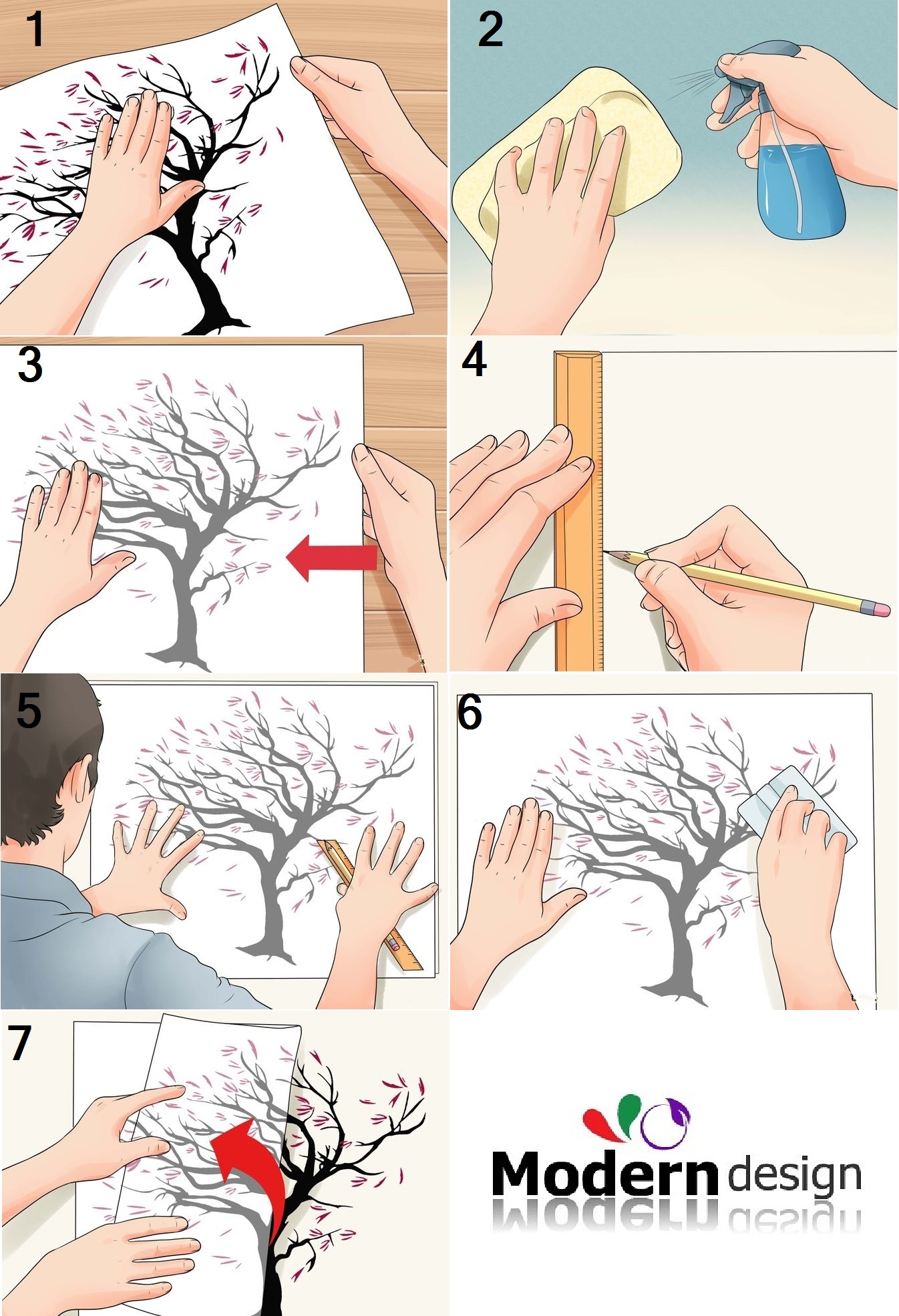 1

2

3

4

5

6

7

Modern design